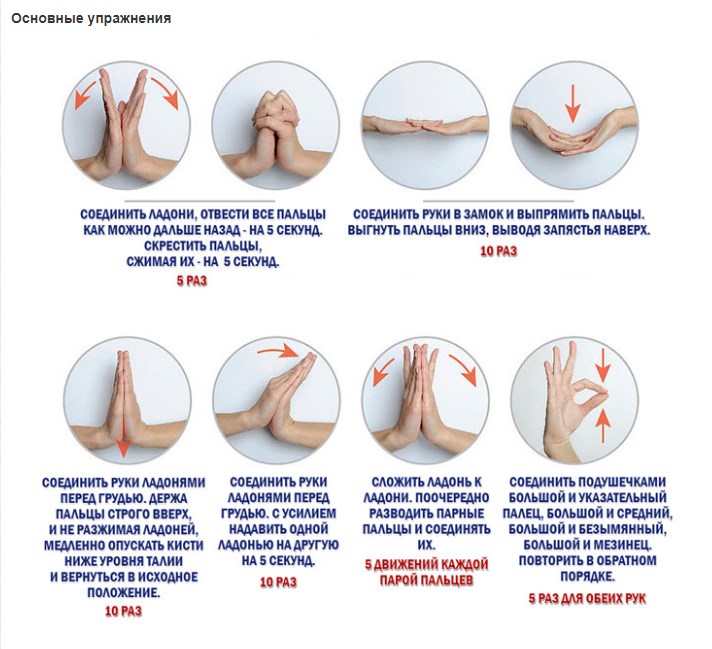 Основные упражнения

СОЕДИНИТЬ ЛАДОНИ, ОТВЕСТИ ВСЕ ПАЛЬЦЫ КАК МОЖНО ДАЛЬШЕ НАЗАД - НА 5 СЕКУНД. СКРЕСТИТЬ ПАЛЬЦЫ, СЖИМАЯ ИХ - НА 5 СЕКУНД.
5 РАЗ

СОЕДИНИТЬ РУКИ В ЗАМОК И ВЫПРЯМИТЬ ПАЛЬЦЫ. ВЫГНУТЬ ПАЛЬЦЫ ВНИЗ, ВЫВОДЯ ЗАПЯСТЬЯ НАВЕРХ.
10 РАЗ

СОЕДИНИТЬ РУКИ ЛАДОНЯМИ ПЕРЕД ГРУДЬЮ. ДЕРЖА ПАЛЬЦЫ СТРОГО ВВЕРХ, И НЕ РАЗЖИМАЯ ЛАДОНЕЙ, МЕДЛЕННО ОПУСКАТЬ КИСТИ НИЖЕ УРОВНЯ ТАЛИИ И ВЕРНУТЬСЯ В ИСХОДНОЕ ПОЛОЖЕНИЕ.
10 РАЗ

СОЕДИНИТЬ РУКИ ЛАДОНЯМИ ПЕРЕД ГРУДЬЮ. С УСИЛИЕМ НАДАВИТЬ ОДНОЙ ЛАДОНЬЮ НА ДРУГУЮ НА 5 СЕКУНД.
10 РАЗ

СЛОЖИТЬ ЛАДОНЬ К ЛАДОНИ. ПООЧЕРЕДНО РАЗВОДИТЬ ПАРНЫЕ ПАЛЬЦЫ И СОЕДИНЯТЬ ИХ.
5 ДВИЖЕНИЙ КАЖДОЙ ПАРОЙ ПАЛЬЦЕВ

СОЕДИНИТЬ ПОДУШЕЧКАМИ БОЛЬШОЙ И УКАЗАТЕЛЬНЫЙ ПАЛЕЦ, БОЛЬШОЙ И СРЕДНИЙ, БОЛЬШОЙ И БЕЗЫМЯННЫЙ, БОЛЬШОЙ И МЕЗИНЕЦ. ПОВТОРИТЬ В ОБРАТНОМ ПОРЯДКЕ.
5 РАЗ ДЛЯ ОБЕИХ РУК