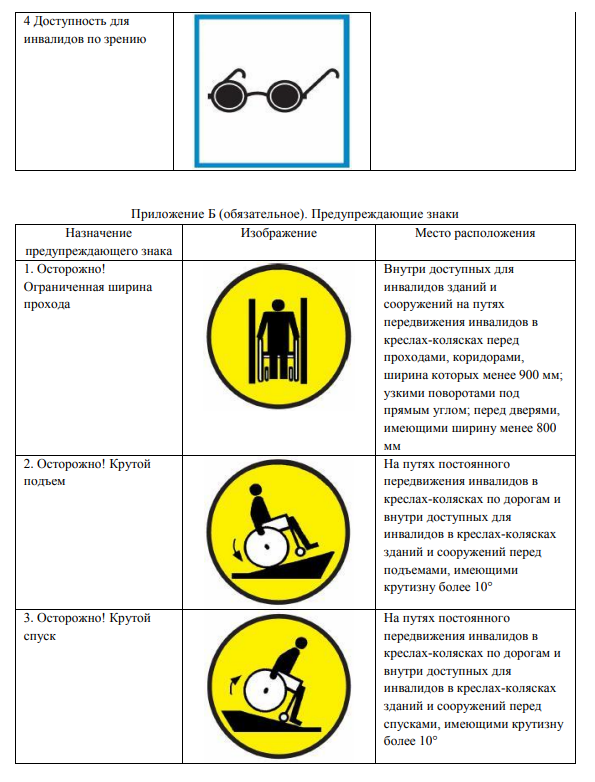 | 4 Доступность для инвалидов по зрению | | |
|---|---|---|

Приложение Б (обязательное). Предупреждающие знаки

| Назначение предупреждающего знака | Изображение | Место расположения |
|---|---|---|
| 1. Осторожно! Ограниченная ширина прохода | | Внутри доступных для инвалидов зданий и сооружений на путях передвижения инвалидов в креслах-колясках перед проходами, коридорами, ширина которых менее 900 мм; узкими поворотами под прямым углом; перед дверями, имеющими ширину менее 800 мм |
| 2. Осторожно! Крутой подъем | | На путях постоянного передвижения инвалидов в креслах-колясках по дорогам и внутри доступных для инвалидов в креслах-колясках зданий и сооружений перед подъемами, имеющими крутизну более 10° |
| 3. Осторожно! Крутой спуск | | На путях постоянного передвижения инвалидов в креслах-колясках по дорогам и внутри доступных для инвалидов в креслах-колясках зданий и сооружений перед спусками, имеющими крутизну более 10° |