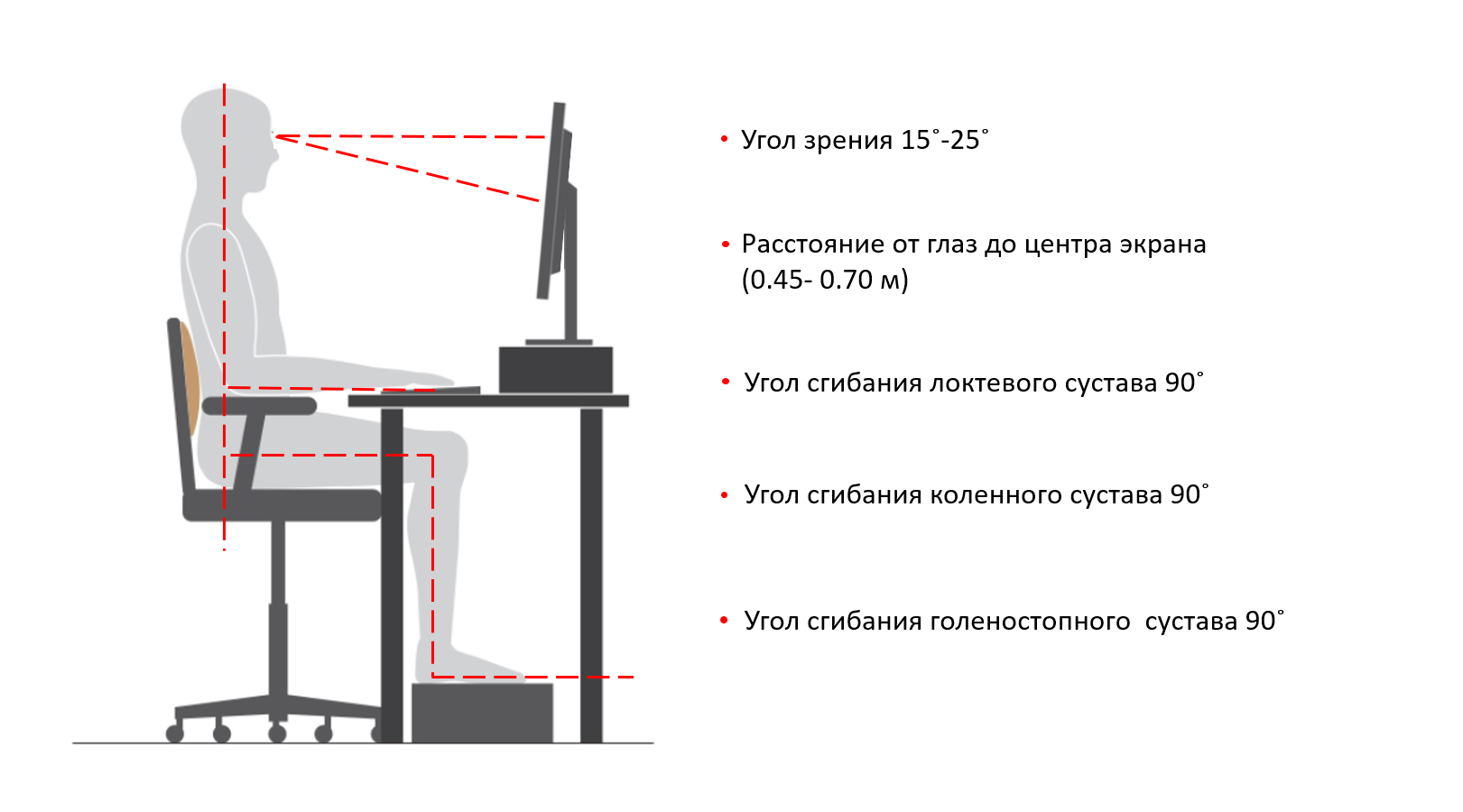 • Угол зрения 15˚-25˚

• Расстояние от глаз до центра экрана (0.45- 0.70 м)

• Угол сгибания локтевого сустава 90˚

• Угол сгибания коленного сустава 90˚

• Угол сгибания голеностопного  сустава 90˚